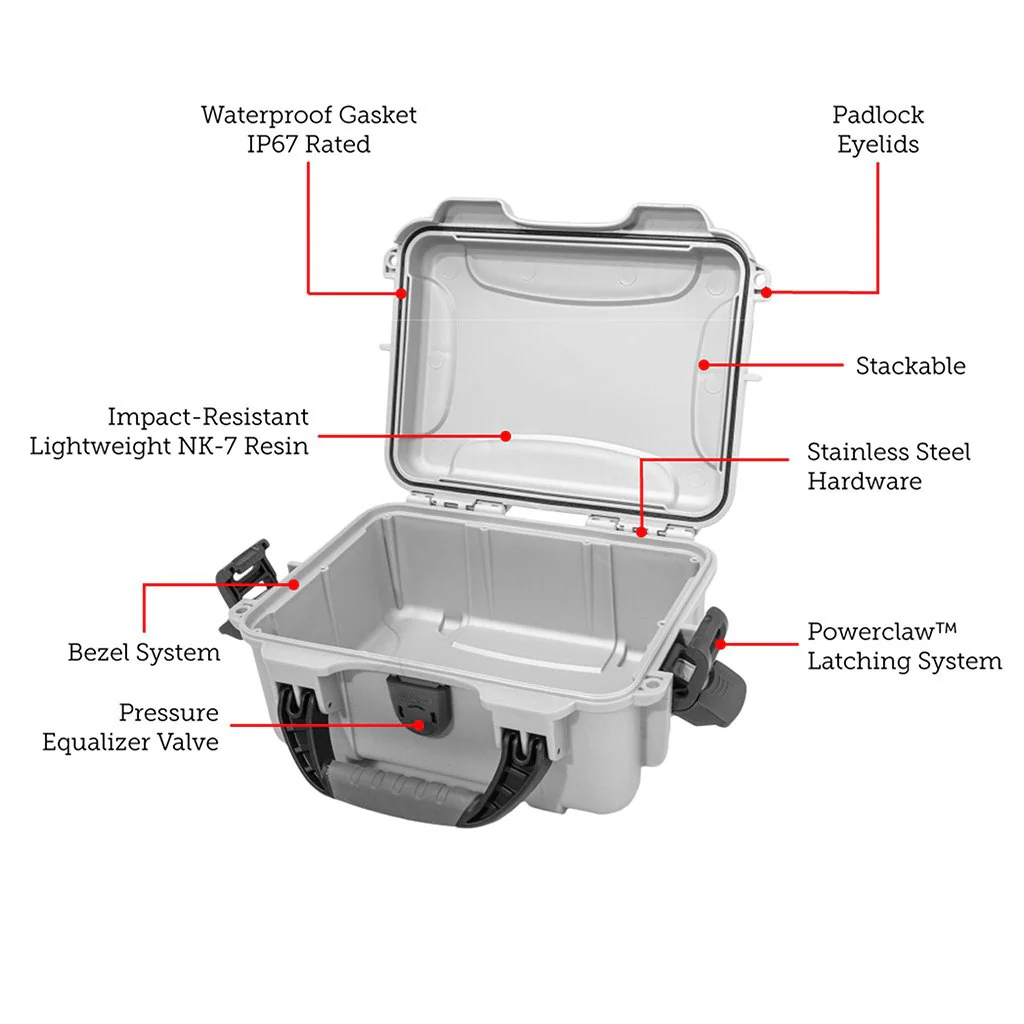 Waterproof Gasket
IP67 Rated

Padlock
Eyelids

Stackable

Impact-Resistant
Lightweight NK-7 Resin

Stainless Steel
Hardware

Bezel System

Powerclaw™
Latching System

Pressure
Equalizer Valve